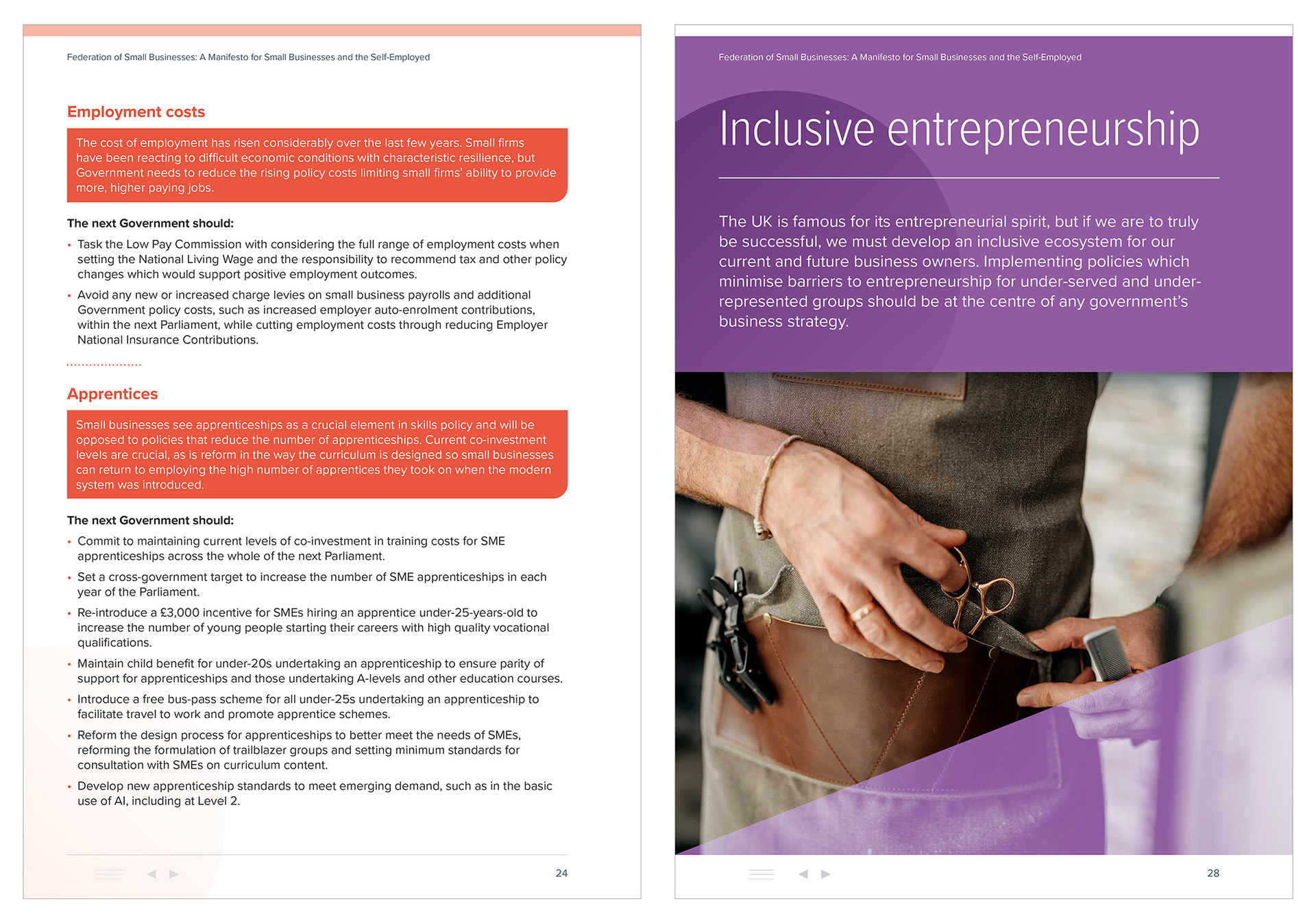 Federation of Small Businesses: A Manifesto for Small Businesses and the Self-Employed

Employment costs

The cost of employment has risen considerably over the last few years. Small firms have been reacting to difficult economic conditions with characteristic resilience, but Government needs to reduce the rising policy costs limiting small firms' ability to provide more, higher paying jobs.

The next Government should:

• Task the Low Pay Commission with considering the full range of employment costs when setting the National Living Wage and the responsibility to recommend tax and other policy changes which would support positive employment outcomes.
• Avoid any new or increased charge levies on small business payrolls and additional Government policy costs, such as increased employer auto-enrolment contributions, within the next Parliament, while cutting employment costs through reducing Employer National Insurance Contributions.

Apprentices

Small businesses see apprenticeships as a crucial element in skills policy and will be opposed to policies that reduce the number of apprenticeships. Current co-investment levels are crucial, as is reform in the way the curriculum is designed so small businesses can return to employing the high number of apprentices they took on when the modern system was introduced.

The next Government should:

• Commit to maintaining current levels of co-investment in training costs for SME apprenticeships across the whole of the next Parliament.
• Set a cross-government target to increase the number of SME apprenticeships in each year of the Parliament.
• Re-introduce a £3,000 incentive for SMEs hiring an apprentice under-25-years-old to increase the number of young people starting their careers with high quality vocational qualifications.
• Maintain child benefit for under-20s undertaking an apprenticeship to ensure parity of support for apprenticeships and those undertaking A-levels and other education courses.
• Introduce a free bus-pass scheme for all under-25s undertaking an apprenticeship to facilitate travel to work and promote apprentice schemes.
• Reform the design process for apprenticeships to better meet the needs of SMEs, reforming the formulation of trailblazer groups and setting minimum standards for consultation with SMEs on curriculum content.
• Develop new apprenticeship standards to meet emerging demand, such as in the basic use of AI, including at Level 2.

24

Federation of Small Businesses: A Manifesto for Small Businesses and the Self-Employed

Inclusive entrepreneurship

The UK is famous for its entrepreneurial spirit, but if we are to truly be successful, we must develop an inclusive ecosystem for our current and future business owners. Implementing policies which minimise barriers to entrepreneurship for under-served and under-represented groups should be at the centre of any government's business strategy.

28